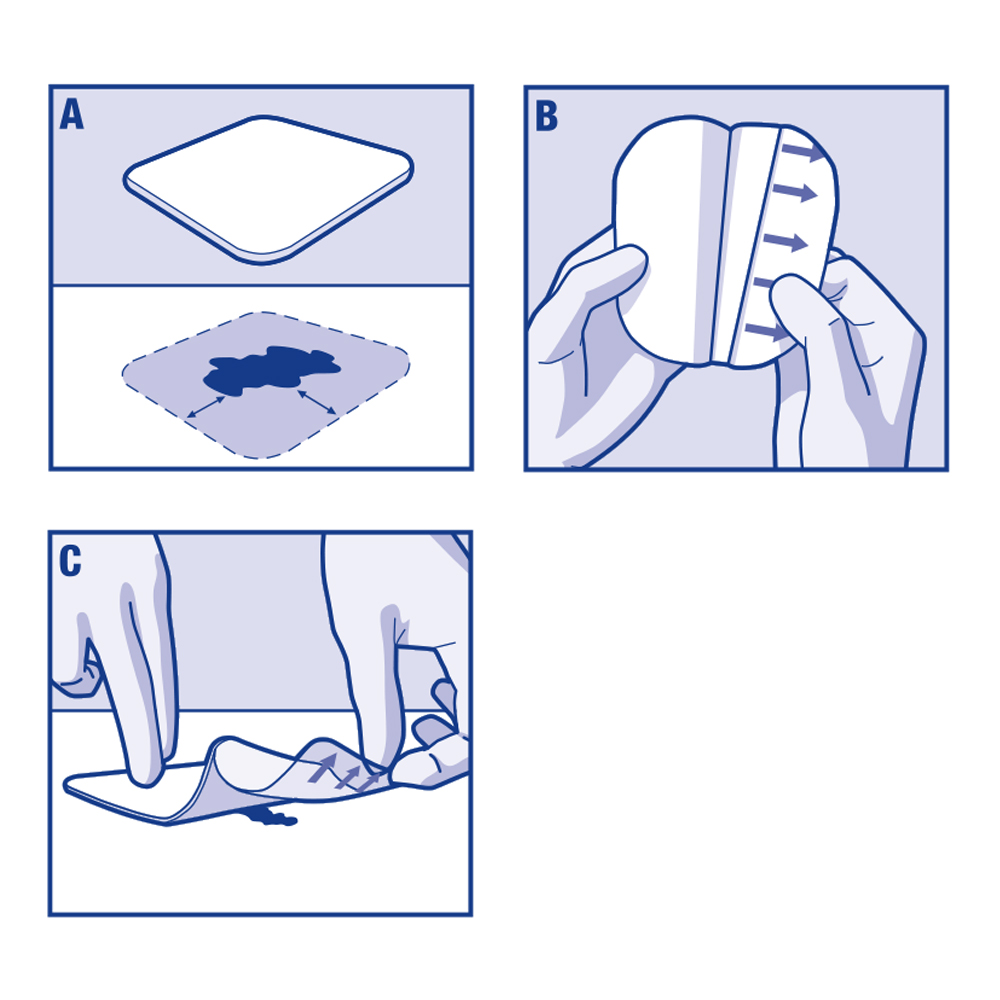 A

B

C